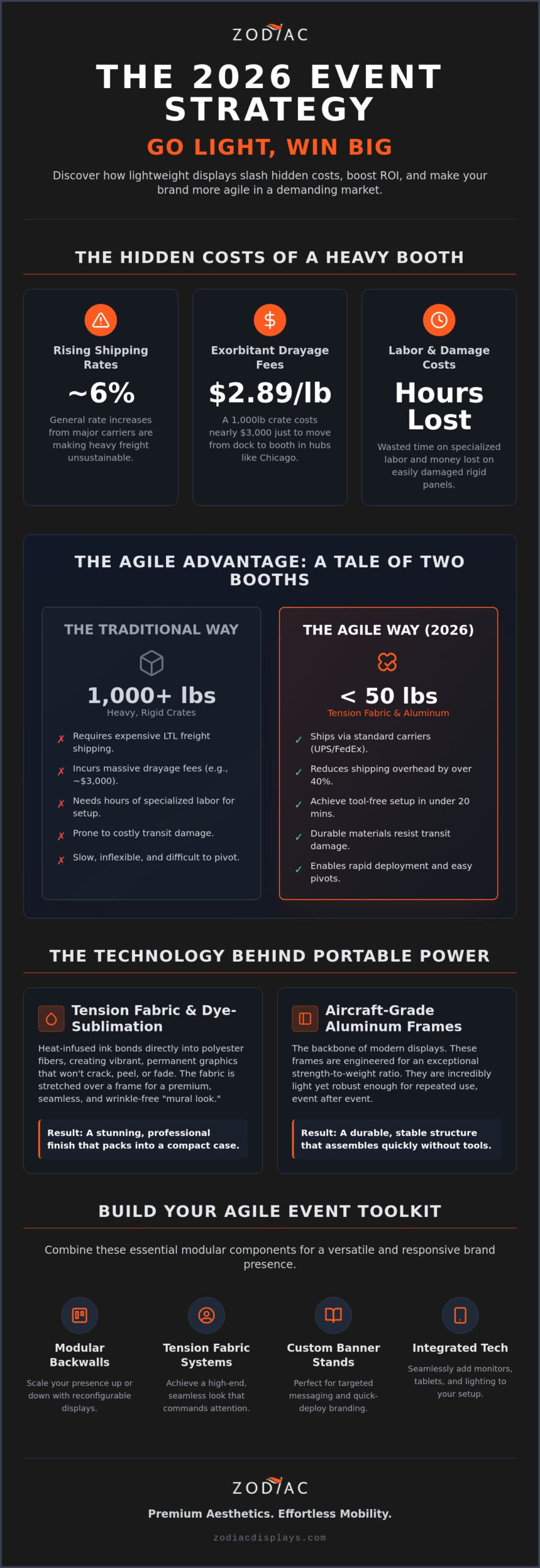 ZODIAC

THE 2026 EVENT STRATEGY

GO LIGHT, WIN BIG

Discover how lightweight displays slash hidden costs, boost ROI, and make your brand more agile in a demanding market.

THE HIDDEN COSTS OF A HEAVY BOOTH

Rising Shipping Rates

~6%

General rate increases from major carriers are making heavy freight unsustainable.

Exorbitant Drayage Fees

$2.89/lb

A 1,000lb crate costs nearly $3,000 just to move from dock to booth in hubs like Chicago.

Labor & Damage Costs

Hours Lost

Wasted time on specialized labor and money lost on easily damaged rigid panels.

THE AGILE ADVANTAGE: A TALE OF TWO BOOTHS

THE TRADITIONAL WAY

1,000+ lbs

Heavy, Rigid Crates

✗ Requires expensive LTL freight shipping.

✗ Incurs massive drayage fees (e.g., ~$3,000).

✗ Needs hours of specialized labor for setup.

✗ Prone to costly transit damage.

✗ Slow, inflexible, and difficult to pivot.

THE AGILE WAY (2026)

< 50 lbs

Tension Fabric & Aluminum

✓ Ships via standard carriers (UPS/FedEx).

✓ Reduces shipping overhead by over 40%.

✓ Achieve tool-free setup in under 20 mins.

✓ Durable materials resist transit damage.

✓ Enables rapid deployment and easy pivots.

THE TECHNOLOGY BEHIND PORTABLE POWER

Tension Fabric & Dye-Sublimation

Heat-infused ink bonds directly into polyester fibers, creating vibrant, permanent graphics that won't crack, peel, or fade. The fabric is stretched over a frame for a premium, seamless, and wrinkle-free "mural look."

Result: A stunning, professional finish that packs into a compact case.

Aircraft-Grade Aluminum Frames

The backbone of modern displays. These frames are engineered for an exceptional strength-to-weight ratio. They are incredibly light yet robust enough for repeated use, event after event.

Result: A durable, stable structure that assembles quickly without tools.

BUILD YOUR AGILE EVENT TOOLKIT

Combine these essential modular components for a versatile and responsive brand presence.

Modular Backwalls

Scale your presence up or down with reconfigurable displays.

Tension Fabric Systems

Achieve a high-end, seamless look that commands attention.

Custom Banner Stands

Perfect for targeted messaging and quick-deploy branding.

Integrated Tech

Seamlessly add monitors, tablets, and lighting to your setup.

ZODIAC

Premium Aesthetics. Effortless Mobility.

zodiacdisplays.com