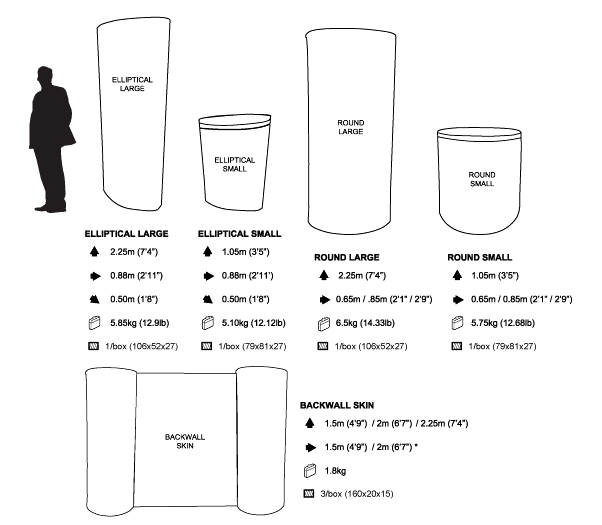 ELLIPTICAL LARGE

ELLIPTICAL SMALL

ROUND LARGE

ROUND SMALL

ELLIPTICAL LARGE
2.25m (7'4")
0.88m (2'11")
0.50m (1'8")
5.85kg (12.9lb)
1/box (106x52x27)

ELLIPTICAL SMALL
1.05m (3'5")
0.88m (2'11')
0.50m (1'8")
5.10kg (12.12lb)
1/box (79x81x27)

ROUND LARGE
2.25m (7'4")
0.65m / .85m (2'1" / 2'9")
6.5kg (14.33lb)
1/box (106x52x27)

ROUND SMALL
1.05m (3'5")
0.65m / 0.85m (2'1" / 2'9")
5.75kg (12.68lb)
1/box (79x81x27)

BACKWALL SKIN

BACKWALL SKIN
1.5m (4'9") / 2m (6'7") / 2.25m (7'4")
1.5m (4'9") / 2m (6'7") *
1.8kg
3/box (160x20x15)