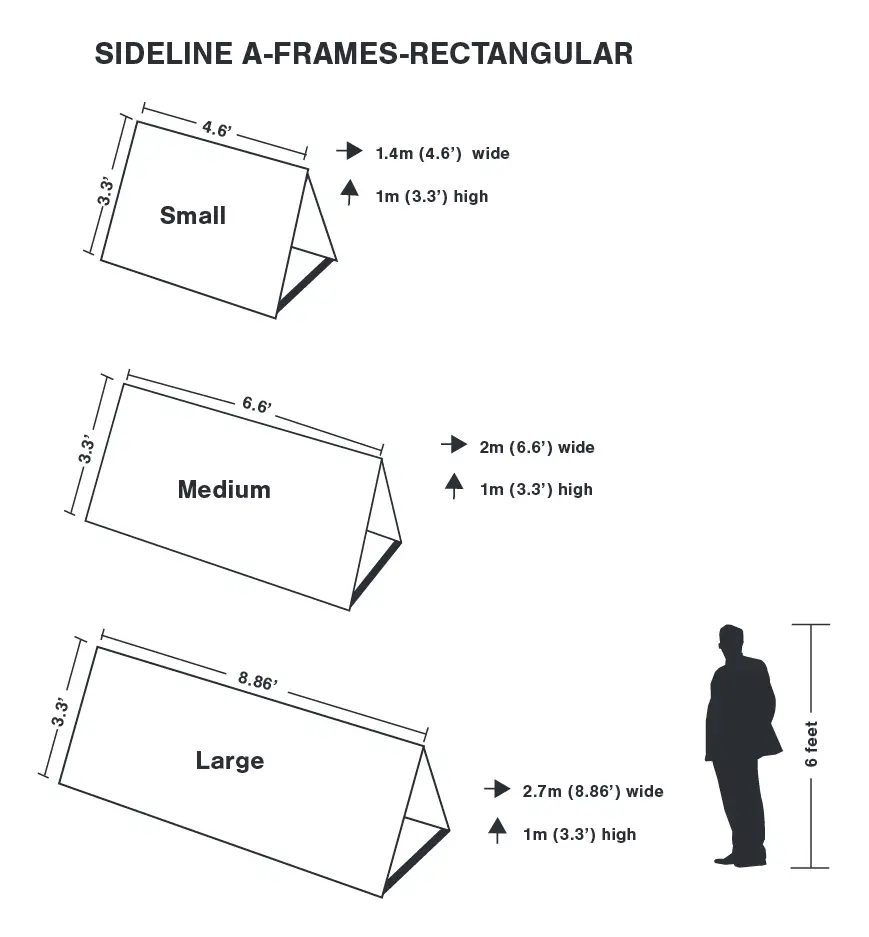 SIDELINE A-FRAMES-RECTANGULAR

4.6'
3.3'
Small
1.4m (4.6') wide
1m (3.3') high

6.6'
3.3'
Medium
2m (6.6') wide
1m (3.3') high

8.86'
3.3'
Large
2.7m (8.86') wide
1m (3.3') high

6 feet