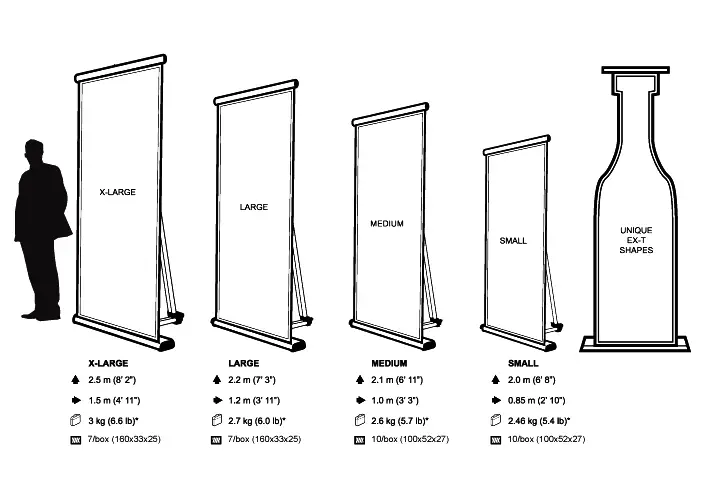 X-LARGE

LARGE

MEDIUM

SMALL

UNIQUE EX-T SHAPES

X-LARGE
2.5 m (8' 2")
1.5 m (4' 11")
3 kg (6.6 lb)*
7/box (160x33x25)

LARGE
2.2 m (7' 3")
1.2 m (3' 11")
2.7 kg (6.0 lb)*
7/box (160x33x25)

MEDIUM
2.1 m (6' 11")
1.0 m (3' 3")
2.6 kg (5.7 lb)*
10/box (100x52x27)

SMALL
2.0 m (6' 8")
0.85 m (2' 10")
2.46 kg (5.4 lb)*
10/box (100x52x27)